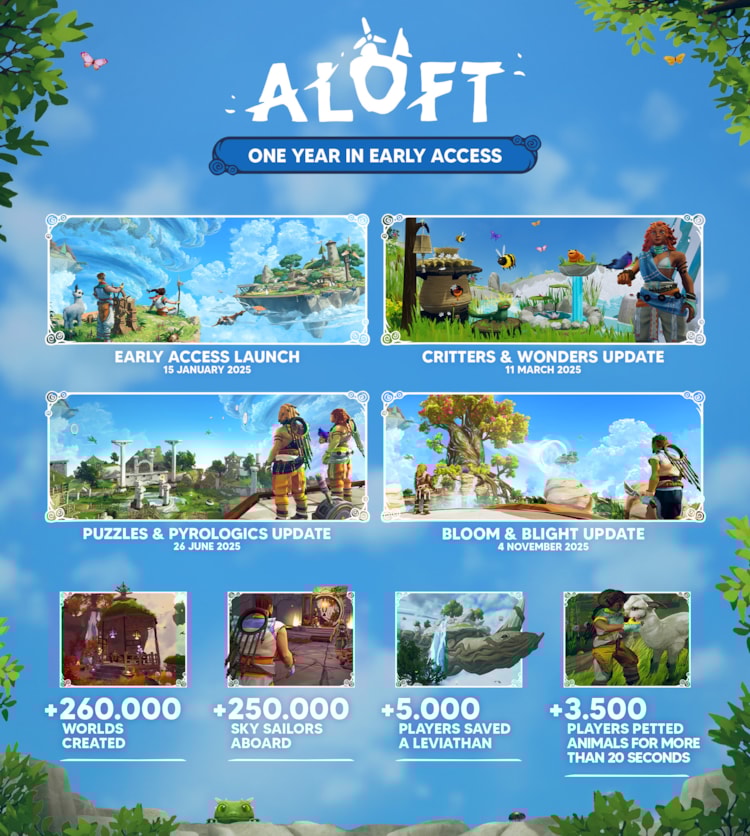 ALOFT

ONE YEAR IN EARLY ACCESS

EARLY ACCESS LAUNCH
15 JANUARY 2025

CRITTERS & WONDERS UPDATE
11 MARCH 2025

PUZZLES & PYROLOGICS UPDATE
26 JUNE 2025

BLOOM & BLIGHT UPDATE
4 NOVEMBER 2025

+260.000
WORLDS CREATED

+250.000
SKY SAILORS ABOARD

+5.000
PLAYERS SAVED A LEVIATHAN

+3.500
PLAYERS PETTED ANIMALS FOR MORE THAN 20 SECONDS